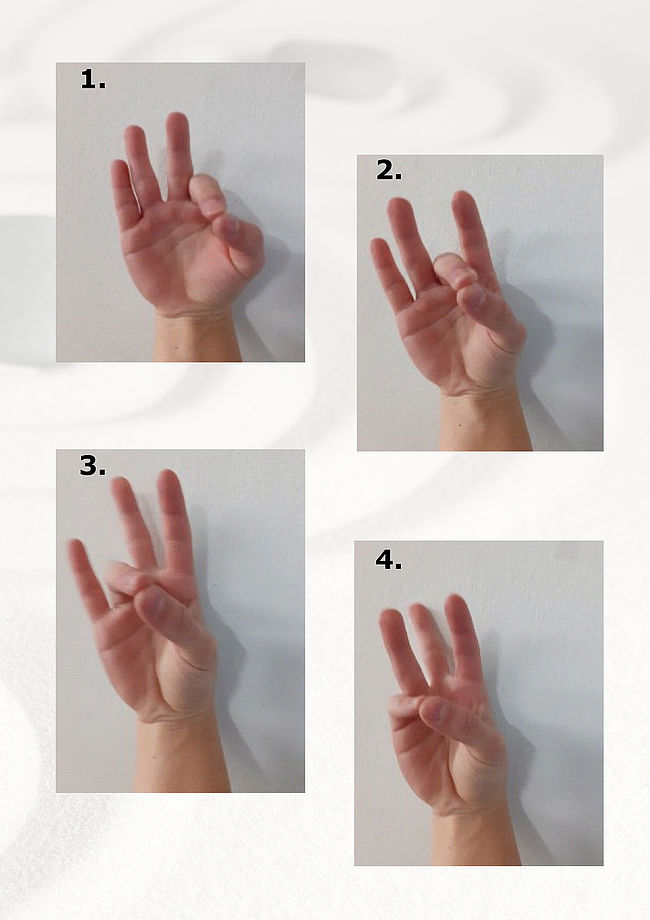 1.

2.

3.

4.